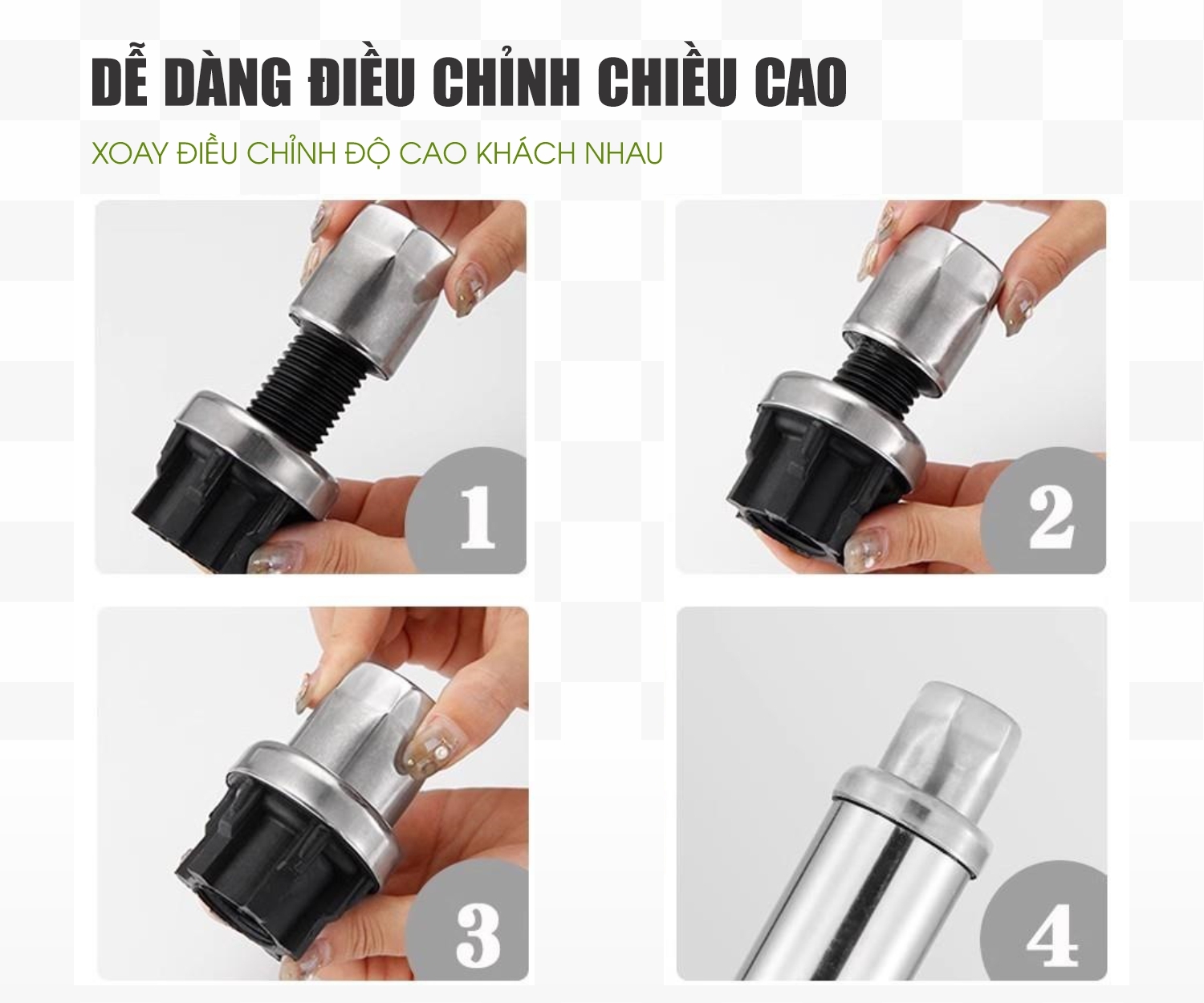 DỄ DÀNG ĐIỀU CHỈNH CHIỀU CAO

XOAY ĐIỀU CHỈNH ĐỘ CAO KHÁCH NHAU

1

2

3

4